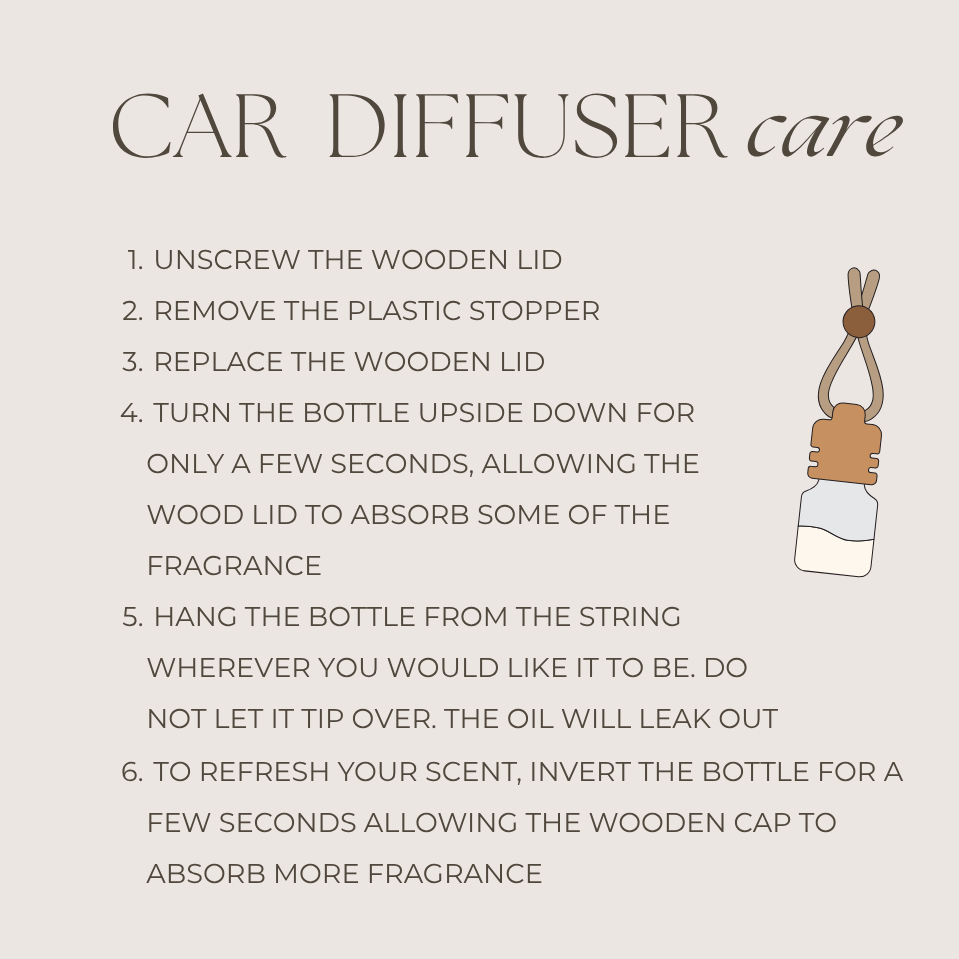 CAR DIFFUSER care

1. UNSCREW THE WOODEN LID
2. REMOVE THE PLASTIC STOPPER
3. REPLACE THE WOODEN LID
4. TURN THE BOTTLE UPSIDE DOWN FOR ONLY A FEW SECONDS, ALLOWING THE WOOD LID TO ABSORB SOME OF THE FRAGRANCE
5. HANG THE BOTTLE FROM THE STRING WHEREVER YOU WOULD LIKE IT TO BE. DO NOT LET IT TIP OVER. THE OIL WILL LEAK OUT
6. TO REFRESH YOUR SCENT, INVERT THE BOTTLE FOR A FEW SECONDS ALLOWING THE WOODEN CAP TO ABSORB MORE FRAGRANCE